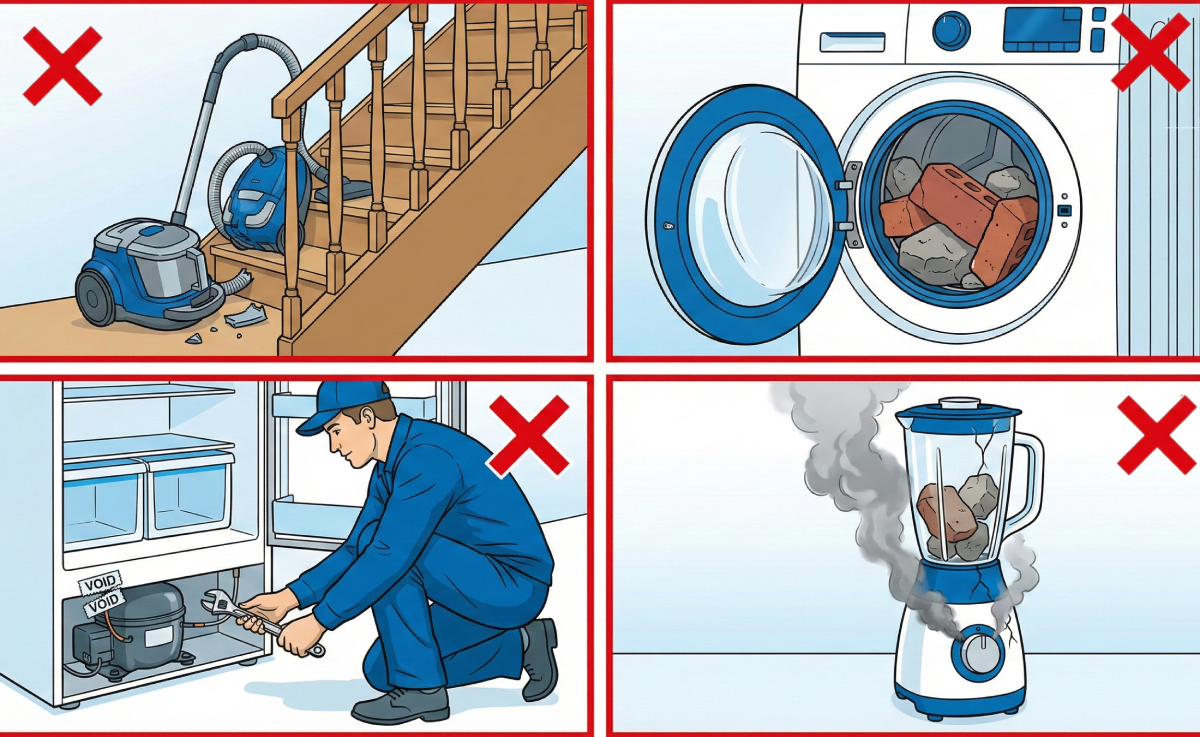 VOID
VOID